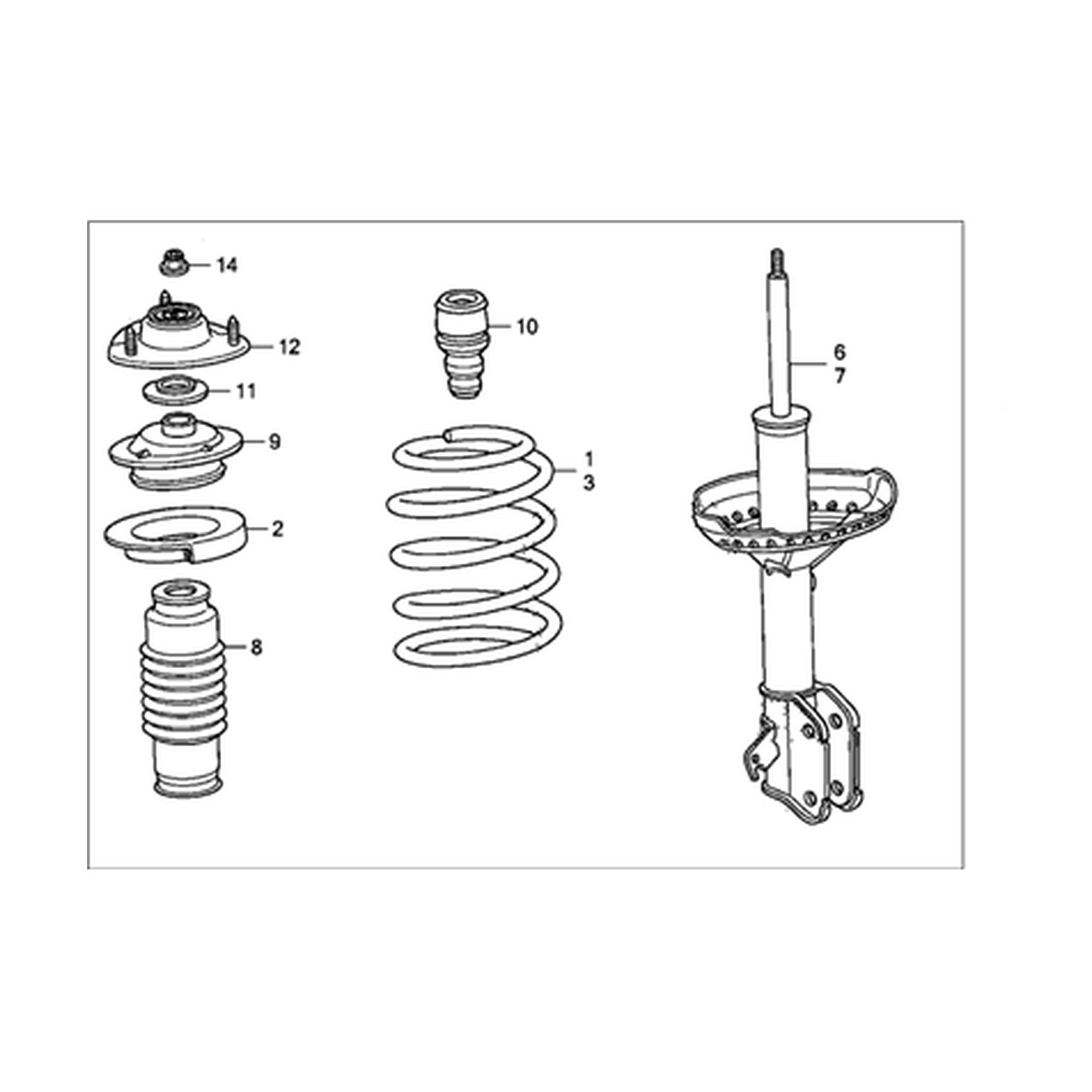 14
12
11
9
2
8
10
1
3
6
7